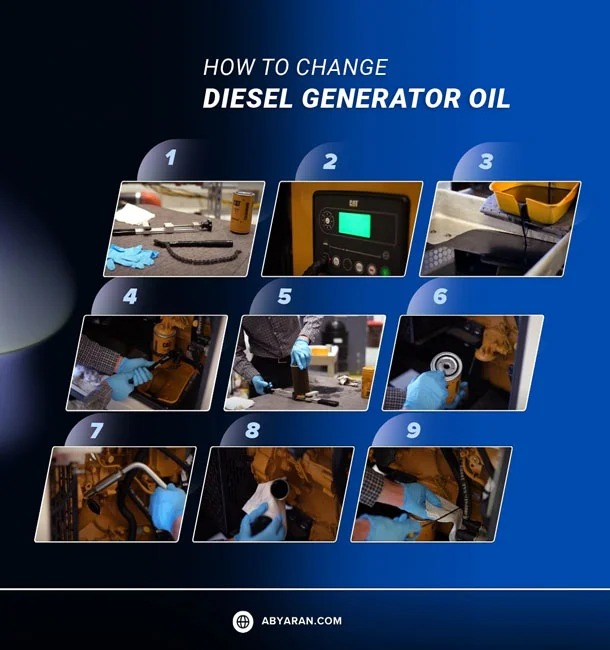 HOW TO CHANGE
DIESEL GENERATOR OIL

1

CAT

2

CAT

3

4

CAT

5

6

7

8

9

ABYARAN.COM